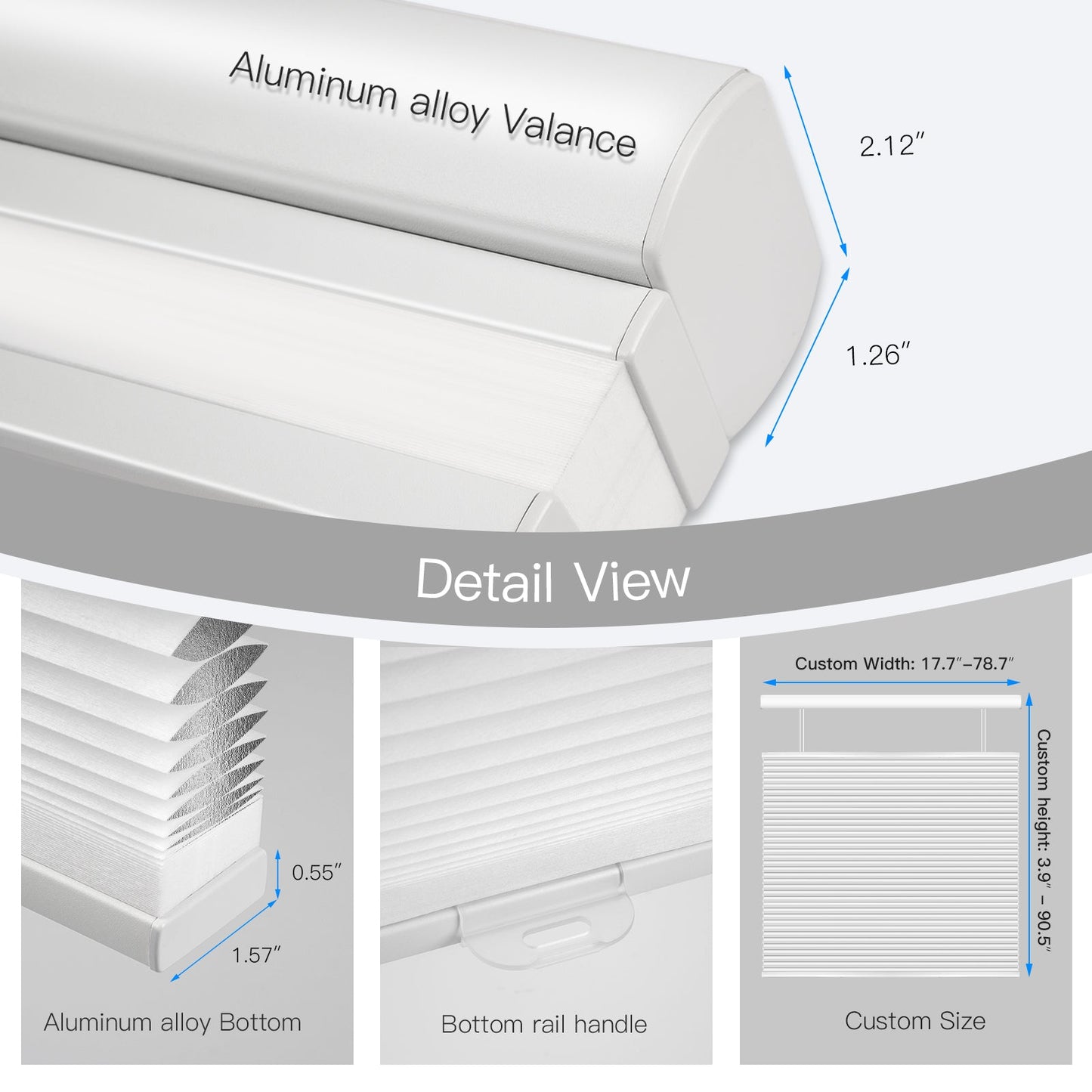 Aluminum alloy Valance

2.12″

1.26″

Detail View

0.55″

1.57″

Aluminum alloy Bottom

Bottom rail handle

Custom Width: 17.7″–78.7″

Custom height: 3.9″ – 90.5″

Custom Size