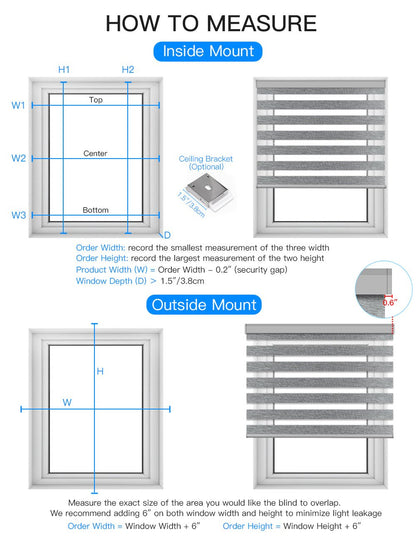 HOW TO MEASURE

Inside Mount

H1 H2

W1 Top

W2 Center

W3 Bottom

D

Ceiling Bracket (Optional)

1.5"/3.8cm

Order Width: record the smallest measurement of the three width
Order Height: record the largest measurement of the two height
Product Width (W) = Order Width – 0.2" (security gap)
Window Depth (D) > 1.5"/3.8cm

0.6"

Outside Mount

H

W

Measure the exact size of the area you would like the blind to overlap.
We recommend adding 6" on both window width and height to minimize light leakage
Order Width = Window Width + 6" Order Height = Window Height + 6"