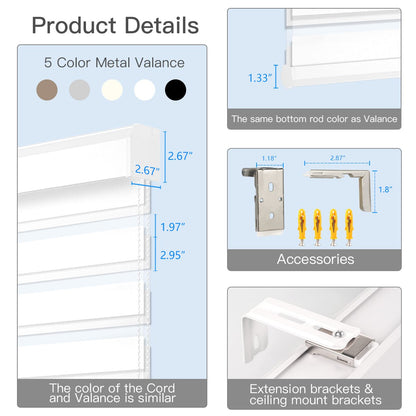 Product Details

5 Color Metal Valance

2.67"

2.67"

1.97"

2.95"

The color of the Cord and Valance is similar

1.33"

The same bottom rod color as Valance

1.18"

2.87"

1.8"

Accessories

Extension brackets & ceiling mount brackets